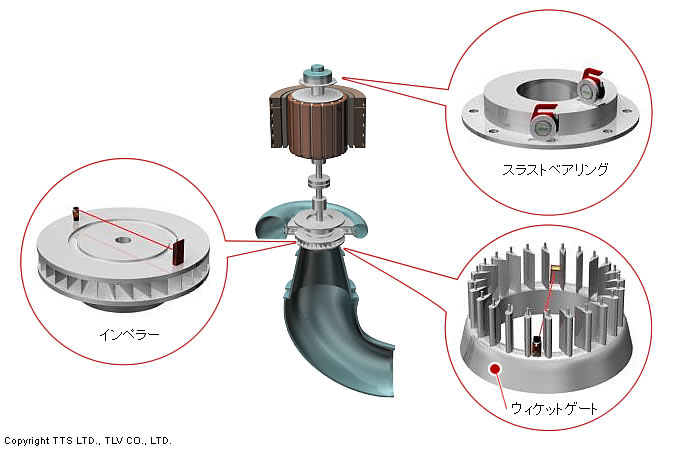 スラストベアリング

インペラー

ウィケットゲート

Copyright TTS LTD., TLV CO., LTD.