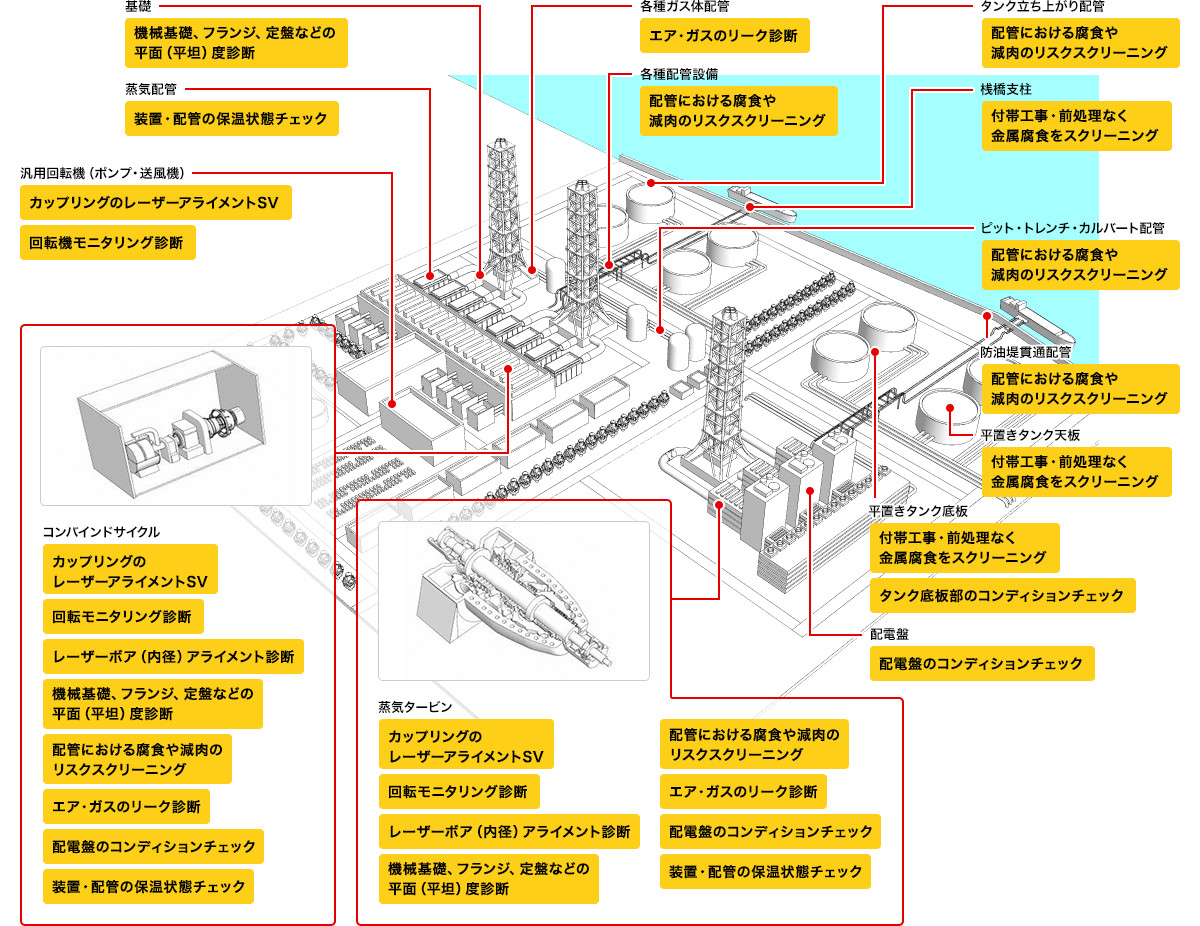 基礎
機械基礎、フランジ、定盤などの平面（平坦）度診断

蒸気配管
装置・配管の保温状態チェック

汎用回転機（ポンプ・送風機）
カップリングのレーザーアライメントSV
回転機モニタリング診断

各種ガス体配管
エア・ガスのリーク診断

各種配管設備
配管における腐食や減肉のリスクスクリーニング

タンク立ち上がり配管
配管における腐食や減肉のリスクスクリーニング

桟橋支柱
付帯工事・前処理なく金属腐食をスクリーニング

ピット・トレンチ・カルバート配管
配管における腐食や減肉のリスクスクリーニング

防油堤貫通配管
配管における腐食や減肉のリスクスクリーニング

平置きタンク天板
付帯工事・前処理なく金属腐食をスクリーニング

平置きタンク底板
付帯工事・前処理なく金属腐食をスクリーニング
タンク底板部のコンディションチェック

配電盤
配電盤のコンディションチェック

コンバインドサイクル
カップリングのレーザーアライメントSV
回転モニタリング診断
レーザーボア（内径）アライメント診断
機械基礎、フランジ、定盤などの平面（平坦）度診断
配管における腐食や減肉のリスクスクリーニング
エア・ガスのリーク診断
配電盤のコンディションチェック
装置・配管の保温状態チェック

蒸気タービン
カップリングのレーザーアライメントSV
回転モニタリング診断
レーザーボア（内径）アライメント診断
機械基礎、フランジ、定盤などの平面（平坦）度診断

配管における腐食や減肉のリスクスクリーニング
エア・ガスのリーク診断
配電盤のコンディションチェック
装置・配管の保温状態チェック