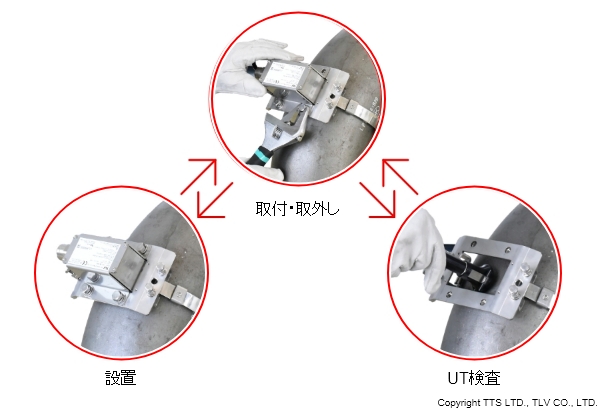 取付・取外し

設置

UT検査

Copyright TTS LTD., TLV CO., LTD.